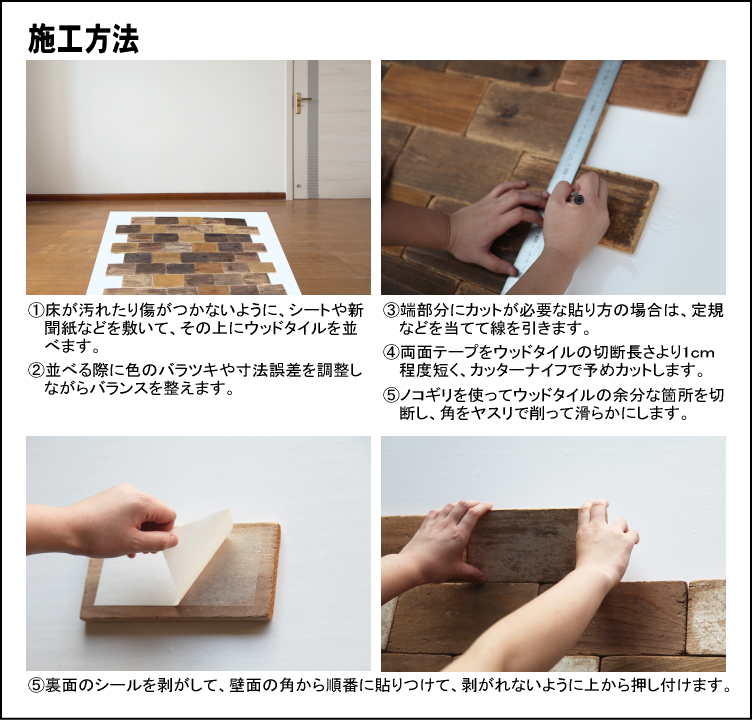 施工方法

①床が汚れたり傷がつかないように、シートや新聞紙などを敷いて、その上にウッドタイルを並べます。

②並べる際に色のバラツキや寸法誤差を調整しながらバランスを整えます。

③端部分にカットが必要な貼り方の場合は、定規などを当てて線を引きます。

④両面テープをウッドタイルの切断長さより1cm程度短く、カッターナイフで予めカットします。

⑤ノコギリを使ってウッドタイルの余分な箇所を切断し、角をヤスリで削って滑らかにします。

⑤裏面のシールを剥がして、壁面の角から順番に貼りつけて、剥がれないように上から押し付けます。